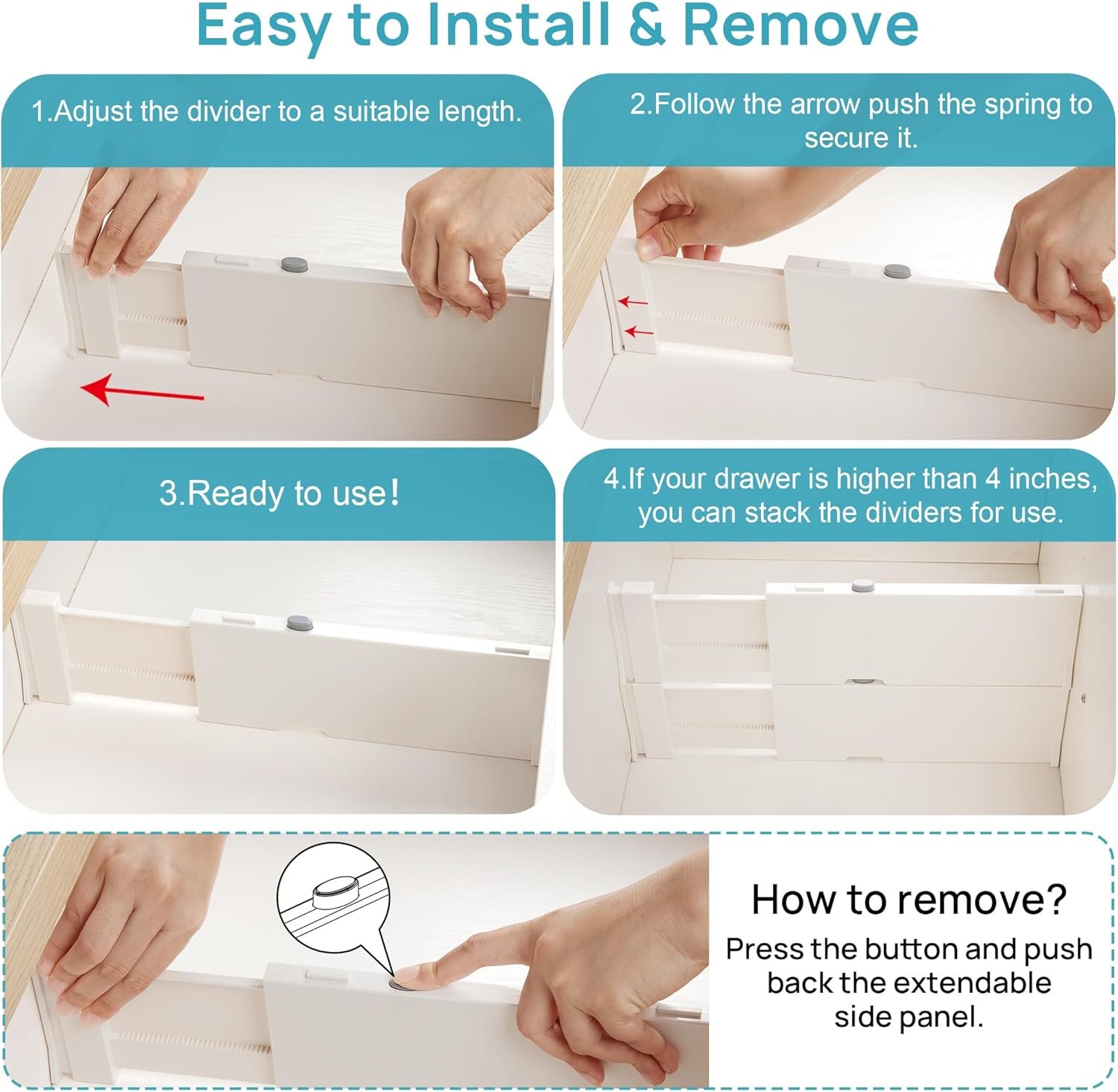 Easy to Install & Remove

1.Adjust the divider to a suitable length.

2.Follow the arrow push the spring to secure it.

3.Ready to use!

4.If your drawer is higher than 4 inches, you can stack the dividers for use.

How to remove?
Press the button and push back the extendable side panel.