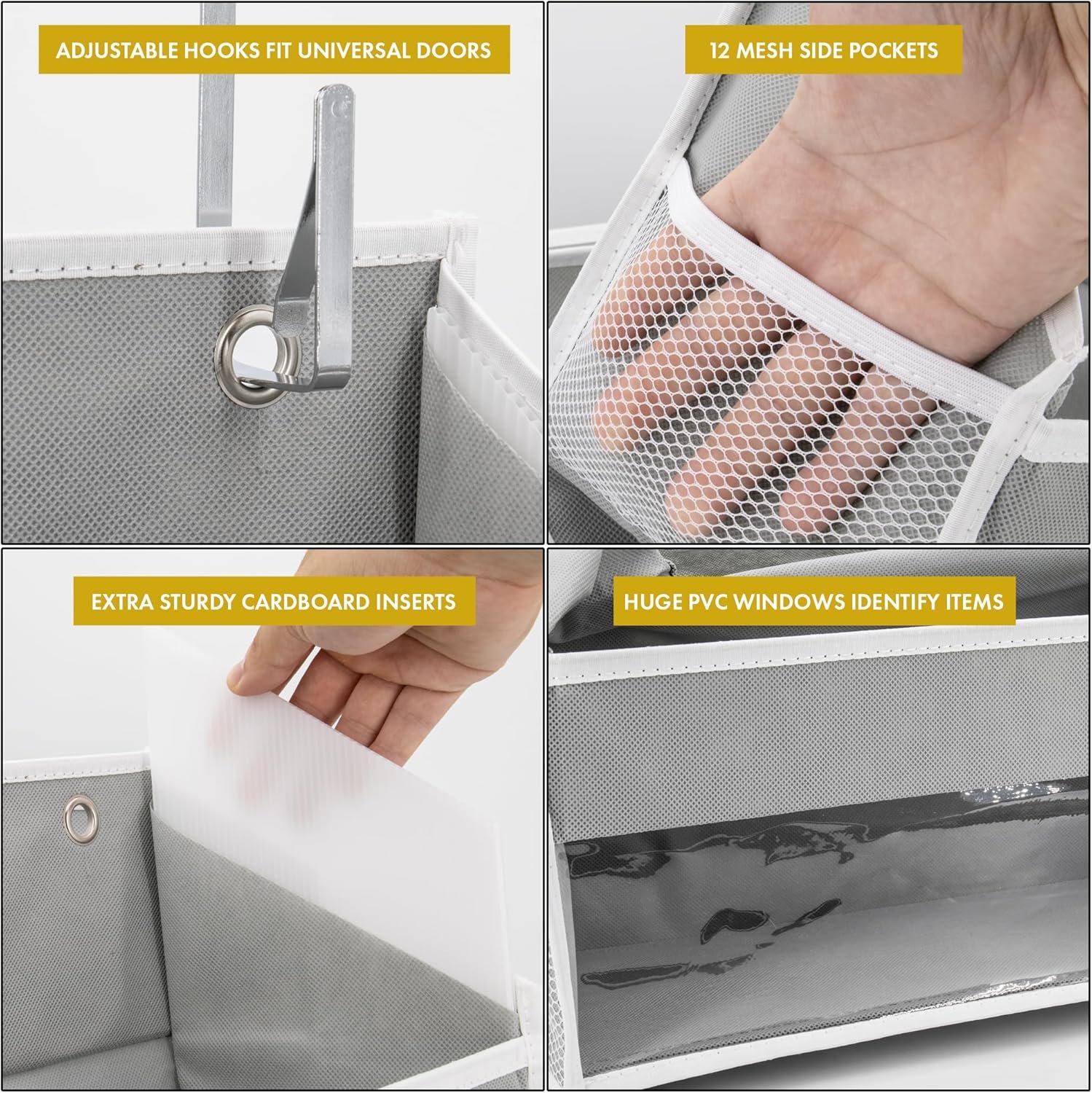 ADJUSTABLE HOOKS FIT UNIVERSAL DOORS

12 MESH SIDE POCKETS

EXTRA STURDY CARDBOARD INSERTS

HUGE PVC WINDOWS IDENTIFY ITEMS